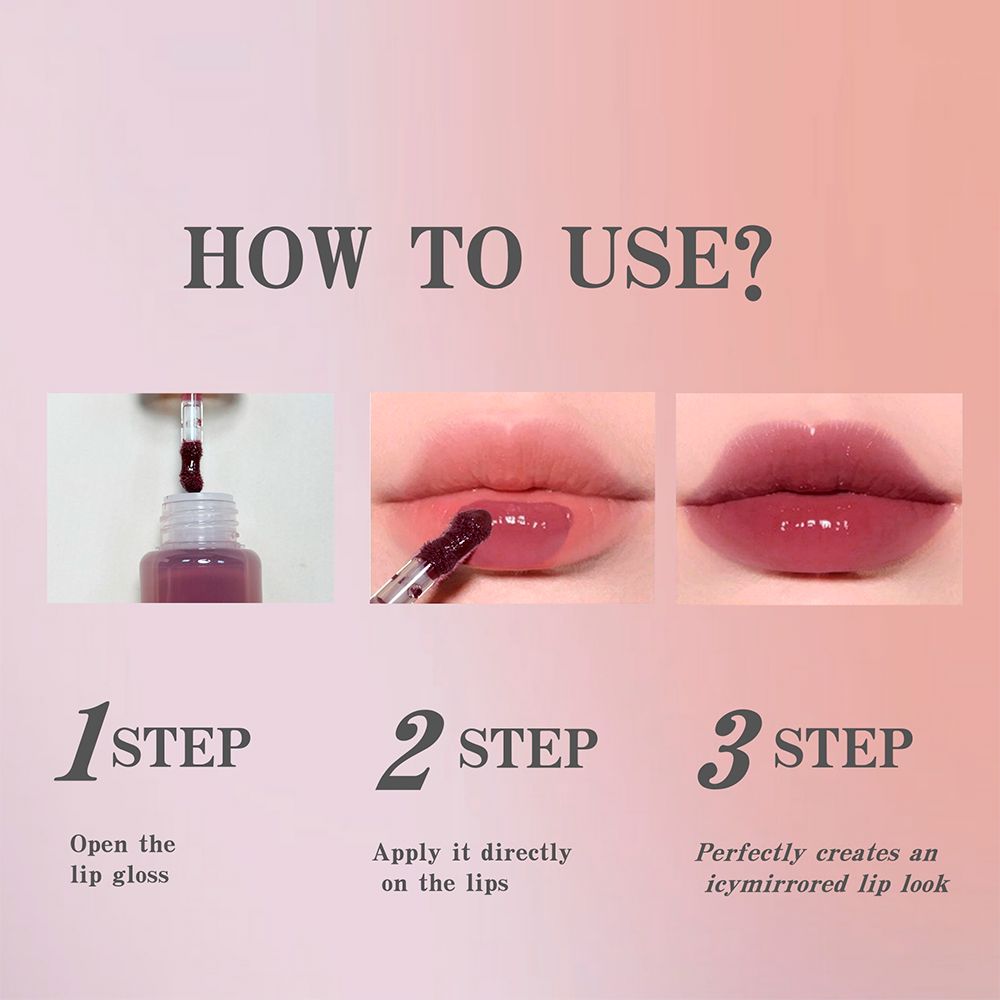 HOW TO USE?

1 STEP

Open the lip gloss

2 STEP

Apply it directly on the lips

3 STEP

Perfectly creates an icymirrored lip look