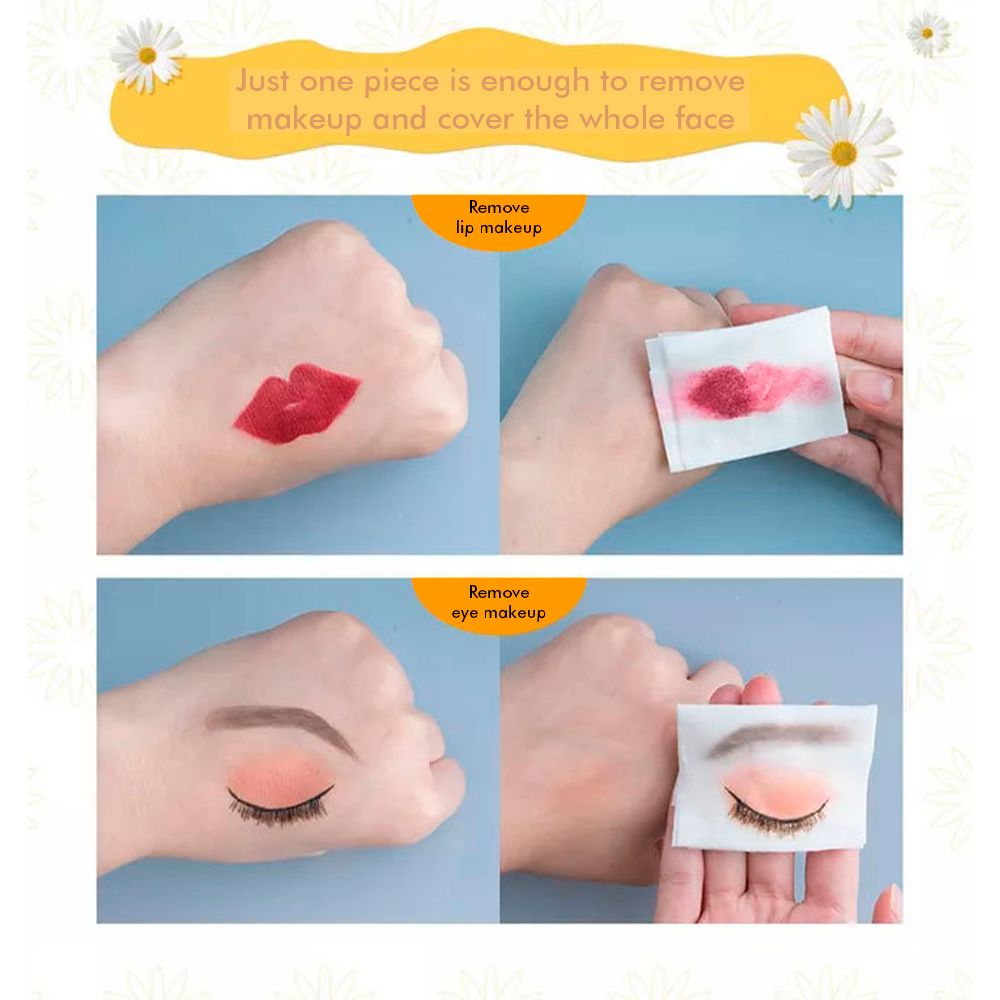 Just one piece is enough to remove makeup and cover the whole face

Remove lip makeup

Remove eye makeup