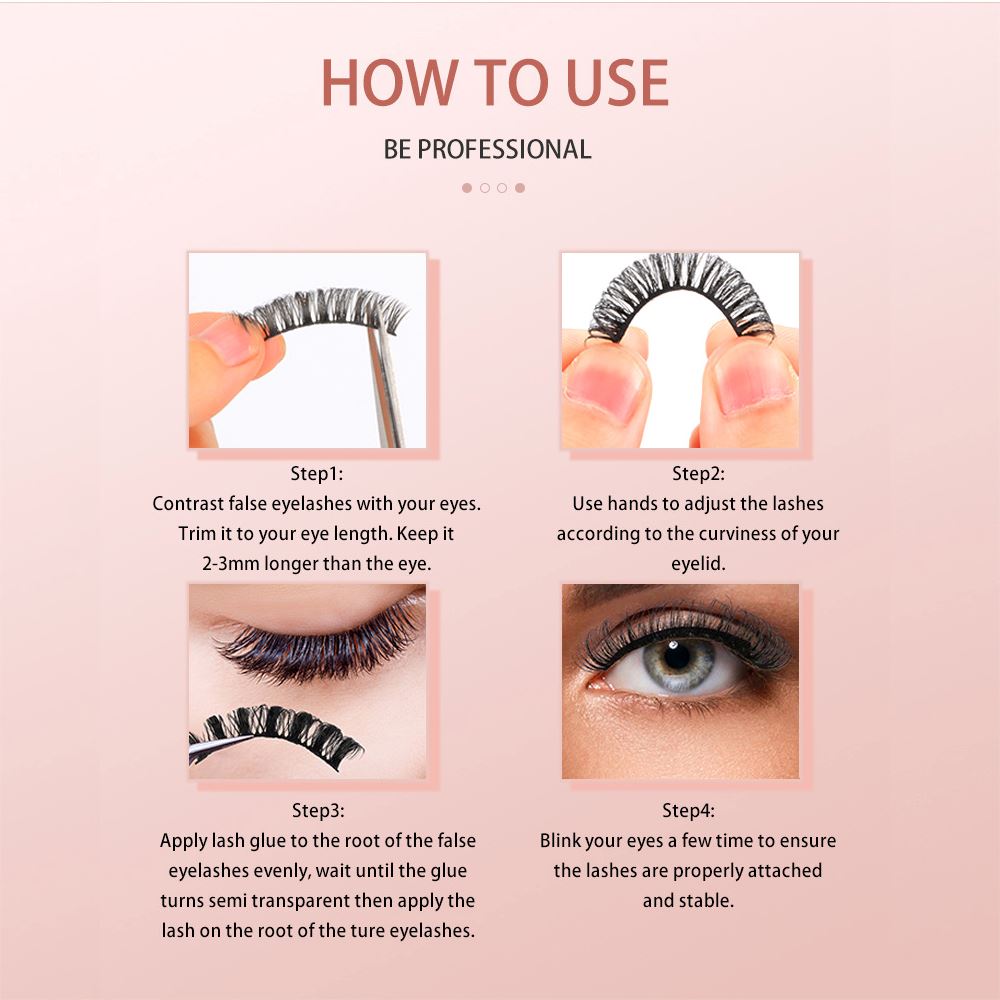 HOW TO USE

BE PROFESSIONAL

Step1:
Contrast false eyelashes with your eyes. Trim it to your eye length. Keep it 2-3mm longer than the eye.

Step2:
Use hands to adjust the lashes according to the curviness of your eyelid.

Step3:
Apply lash glue to the root of the false eyelashes evenly, wait until the glue turns semi transparent then apply the lash on the root of the ture eyelashes.

Step4:
Blink your eyes a few time to ensure the lashes are properly attached and stable.