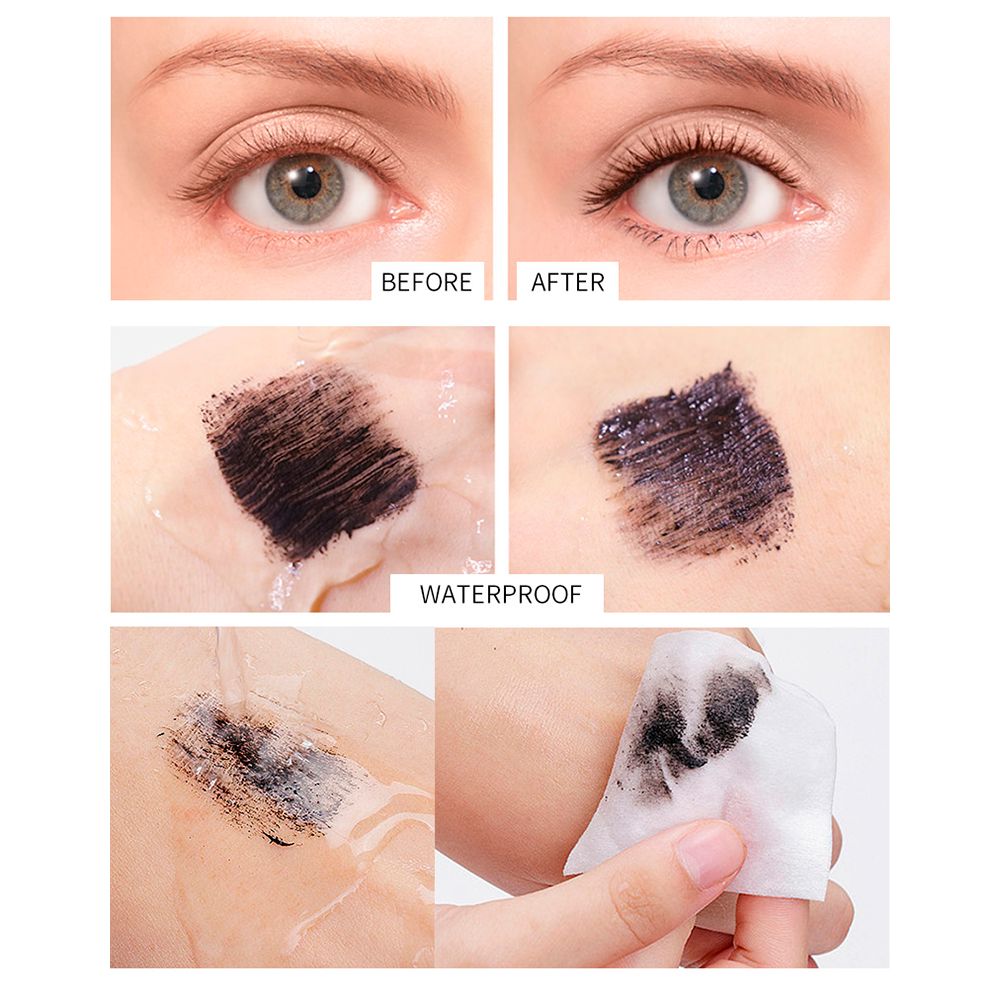 BEFORE
AFTER
WATERPROOF