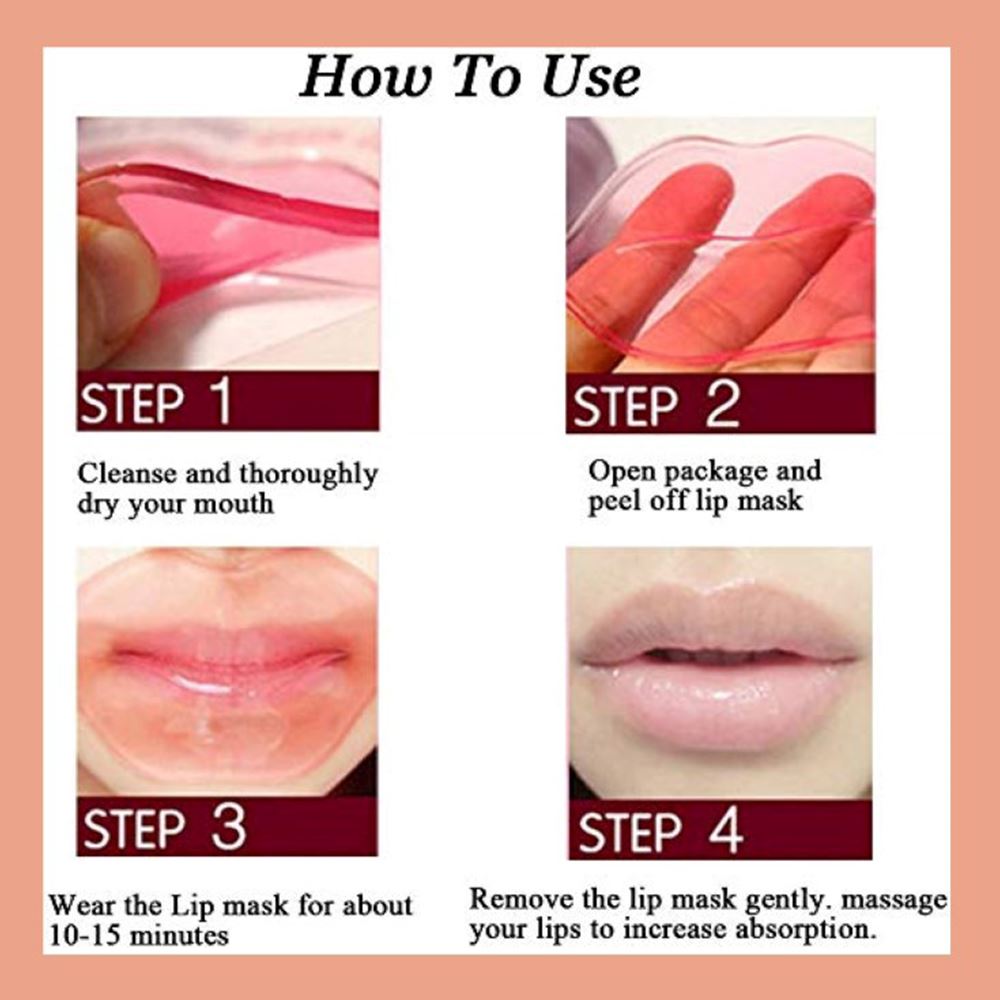 How To Use

STEP 1

Cleanse and thoroughly dry your mouth

STEP 2

Open package and peel off lip mask

STEP 3

Wear the Lip mask for about 10-15 minutes

STEP 4

Remove the lip mask gently. massage your lips to increase absorption.