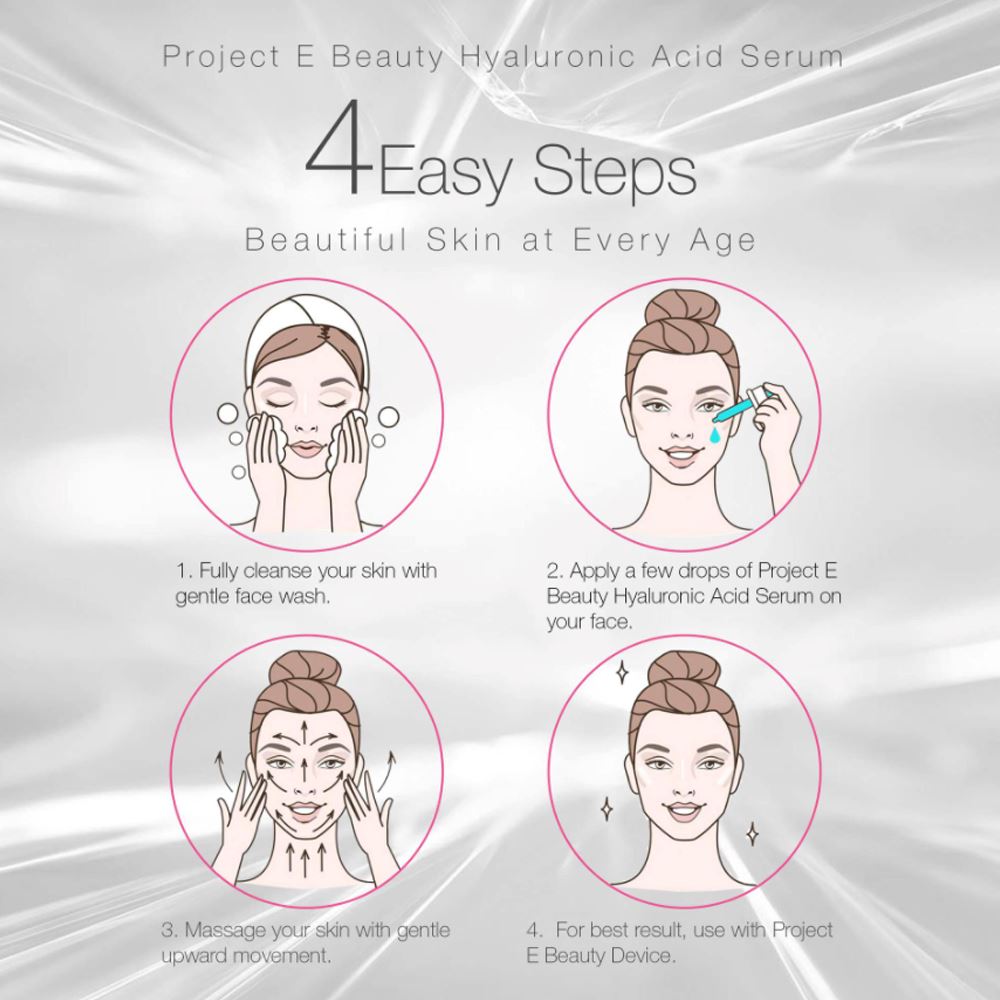 Project E Beauty Hyaluronic Acid Serum

4 Easy Steps

Beautiful Skin at Every Age

1. Fully cleanse your skin with gentle face wash.

2. Apply a few drops of Project E Beauty Hyaluronic Acid Serum on your face.

3. Massage your skin with gentle upward movement.

4. For best result, use with Project E Beauty Device.