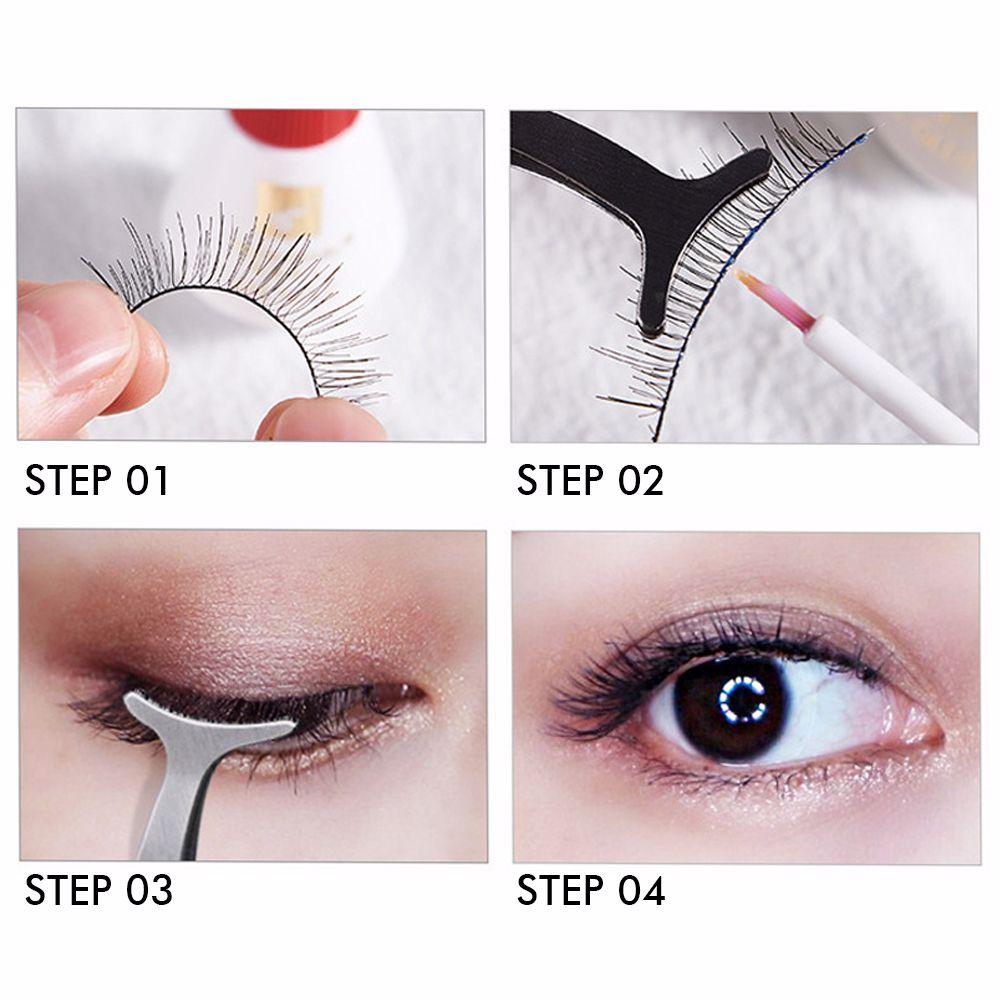 STEP 01

STEP 02

STEP 03

STEP 04