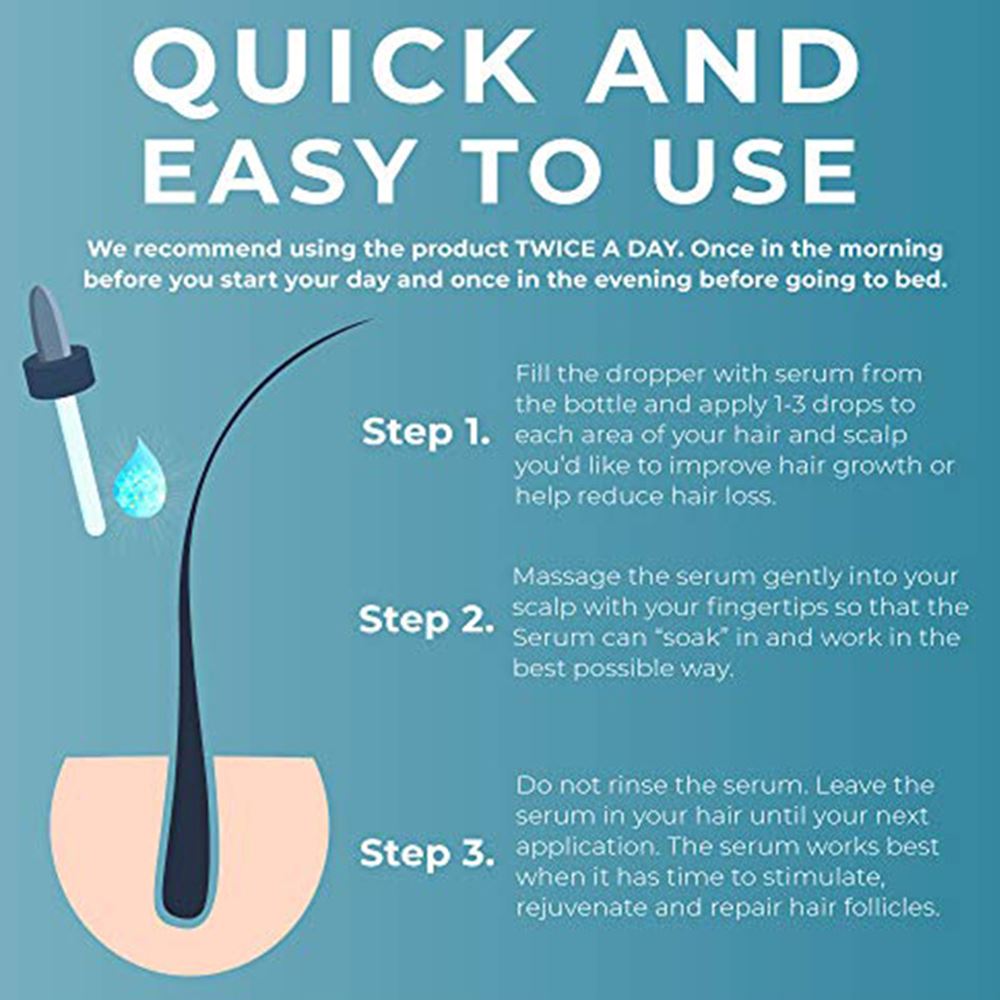 QUICK AND EASY TO USE

We recommend using the product TWICE A DAY. Once in the morning before you start your day and once in the evening before going to bed.

Step 1.

Fill the dropper with serum from the bottle and apply 1-3 drops to each area of your hair and scalp you'd like to improve hair growth or help reduce hair loss.

Step 2.

Massage the serum gently into your scalp with your fingertips so that the Serum can "soak" in and work in the best possible way.

Step 3.

Do not rinse the serum. Leave the serum in your hair until your next application. The serum works best when it has time to stimulate, rejuvenate and repair hair follicles.