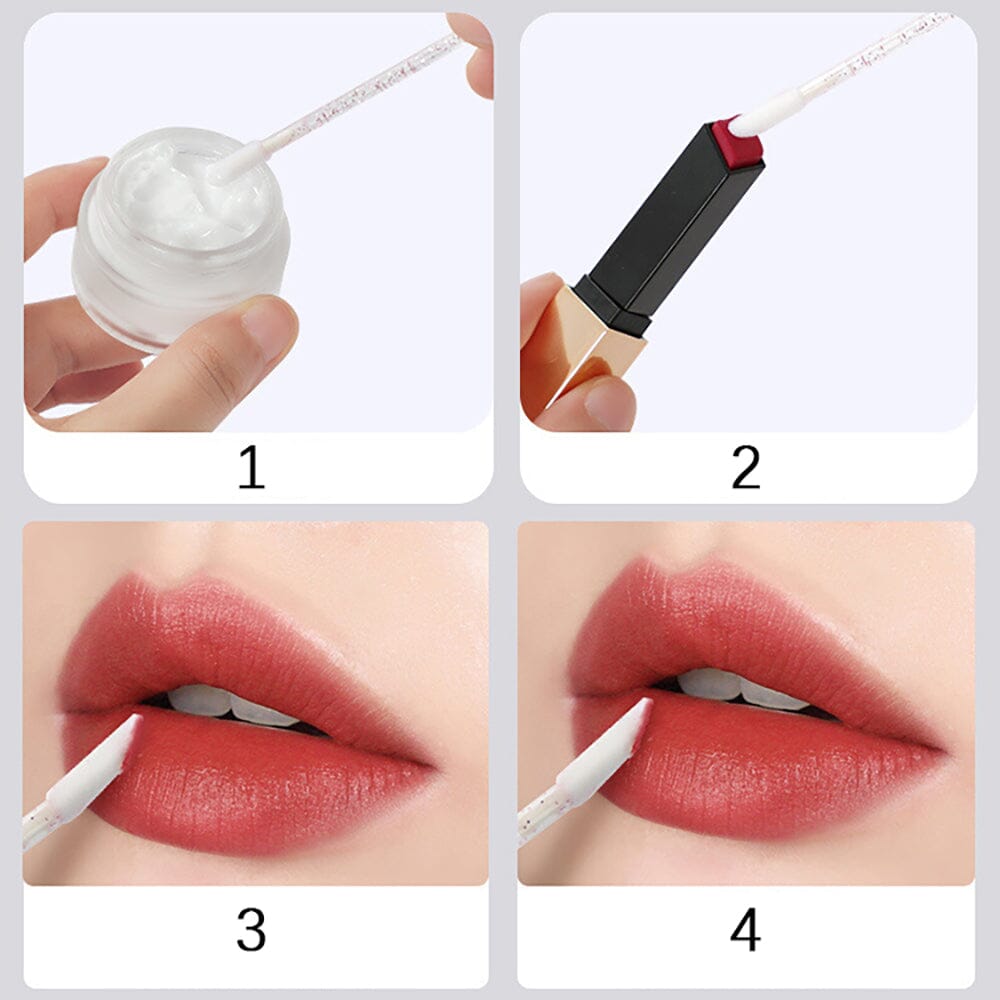 1

2

3

4