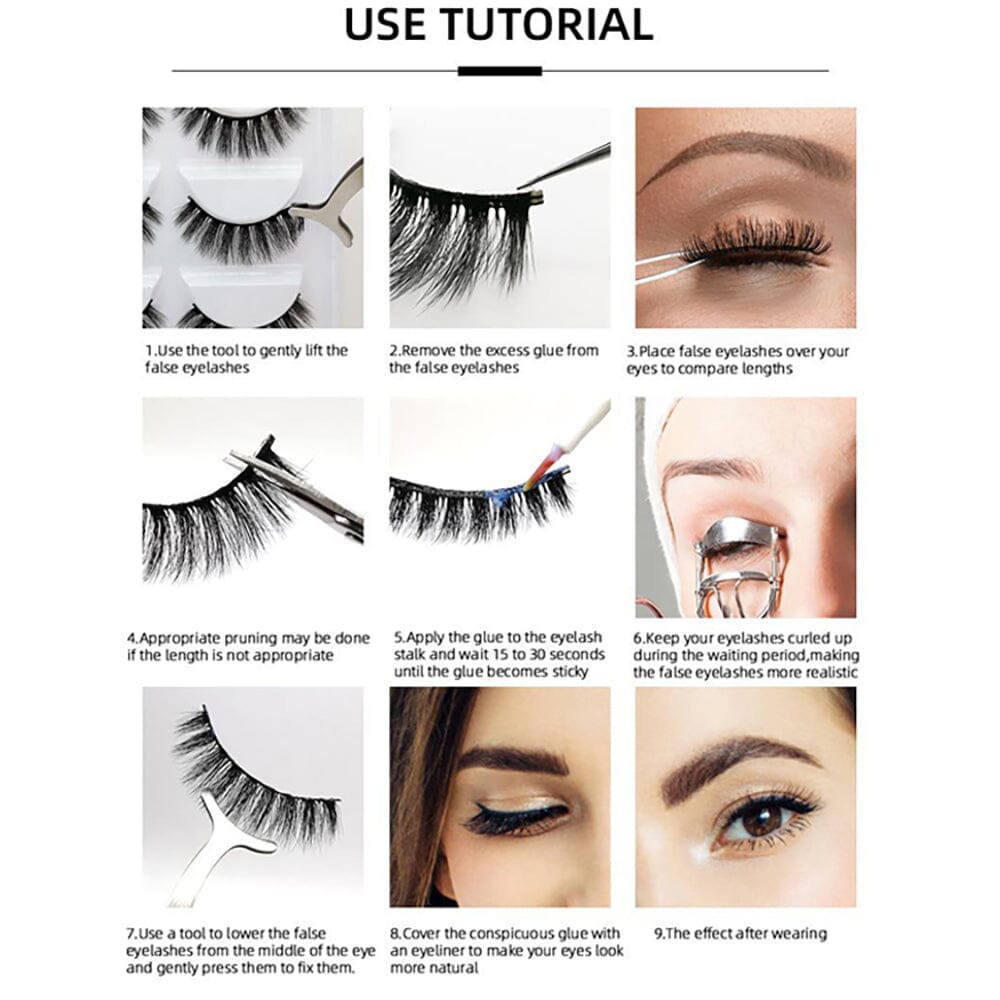 USE TUTORIAL

1.Use the tool to gently lift the false eyelashes

2.Remove the excess glue from the false eyelashes

3.Place false eyelashes over your eyes to compare lengths

4.Appropriate pruning may be done if the length is not appropriate

5.Apply the glue to the eyelash stalk and wait 15 to 30 seconds until the glue becomes sticky

6.Keep your eyelashes curled up during the waiting period,making the false eyelashes more realistic

7.Use a tool to lower the false eyelashes from the middle of the eye and gently press them to fix them.

8.Cover the conspicuous glue with an eyeliner to make your eyes look more natural

9.The effect after wearing