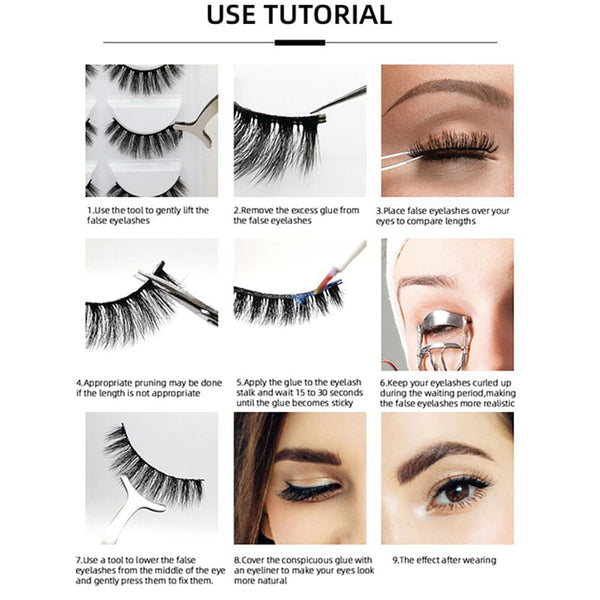 USE TUTORIAL

1.Use the tool to gently lift the false eyelashes

2.Remove the excess glue from the false eyelashes

3.Place false eyelashes over your eyes to compare lengths

4.Appropriate pruning may be done if the length is not appropriate

5.Apply the glue to the eyelash stalk and wait 15 to 30 seconds until the glue becomes sticky

6.Keep your eyelashes curled up during the waiting period,making the false eyelashes more realistic

7.Use a tool to lower the false eyelashes from the middle of the eye and gently press them to fix them.

8.Cover the conspicuous glue with an eyeliner to make your eyes look more natural

9.The effect after wearing