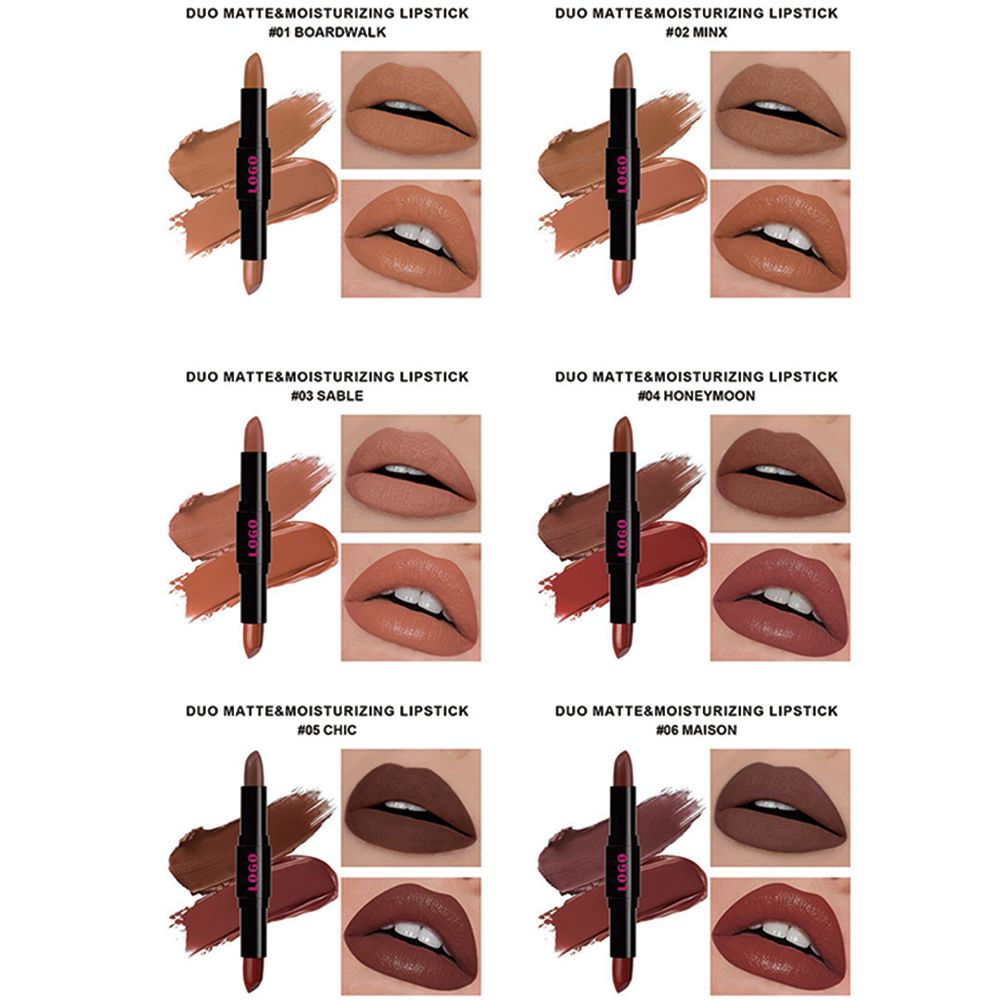 DUO MATTE&MOISTURIZING LIPSTICK
#01 BOARDWALK

LOGO

DUO MATTE&MOISTURIZING LIPSTICK
#02 MINX

LOGO

DUO MATTE&MOISTURIZING LIPSTICK
#03 SABLE

LOGO

DUO MATTE&MOISTURIZING LIPSTICK
#04 HONEYMOON

LOGO

DUO MATTE&MOISTURIZING LIPSTICK
#05 CHIC

LOGO

DUO MATTE&MOISTURIZING LIPSTICK
#06 MAISON

LOGO