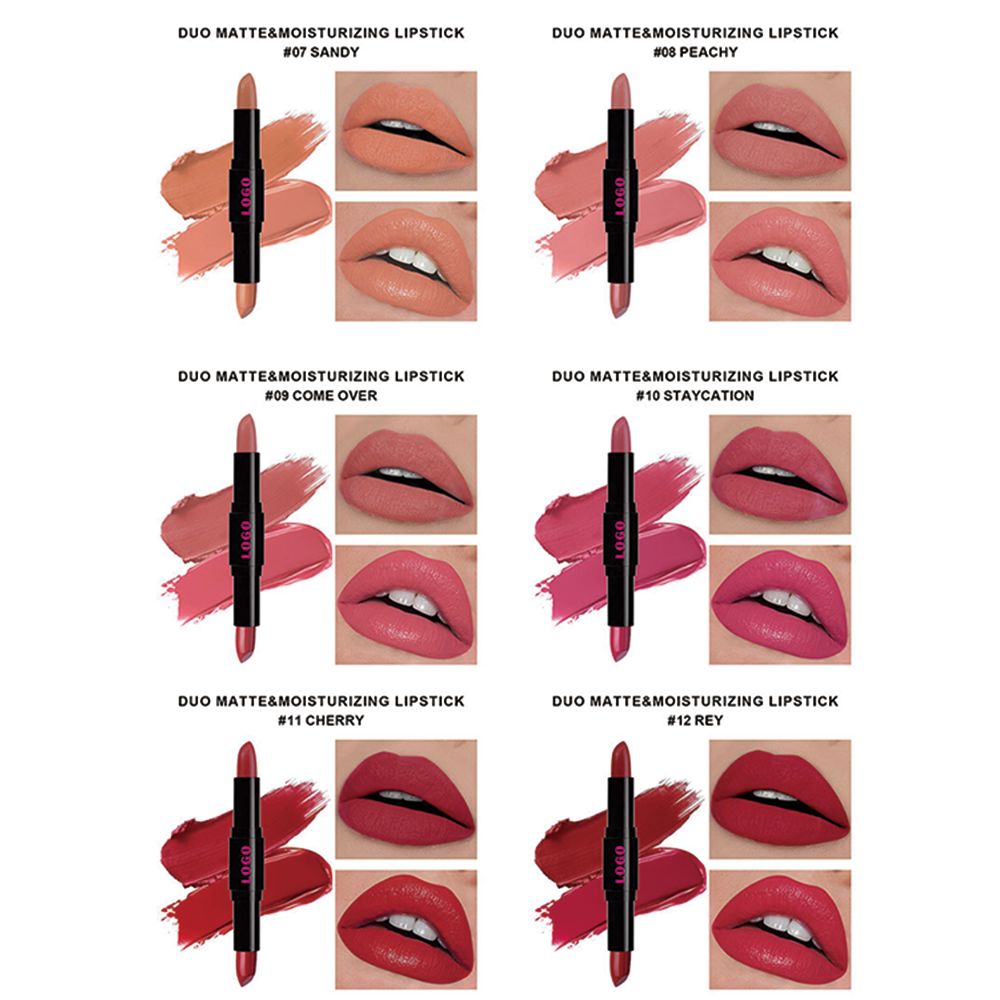 DUO MATTE&MOISTURIZING LIPSTICK
#07 SANDY

LOGO

DUO MATTE&MOISTURIZING LIPSTICK
#08 PEACHY

LOGO

DUO MATTE&MOISTURIZING LIPSTICK
#09 COME OVER

LOGO

DUO MATTE&MOISTURIZING LIPSTICK
#10 STAYCATION

LOGO

DUO MATTE&MOISTURIZING LIPSTICK
#11 CHERRY

LOGO

DUO MATTE&MOISTURIZING LIPSTICK
#12 REY

LOGO