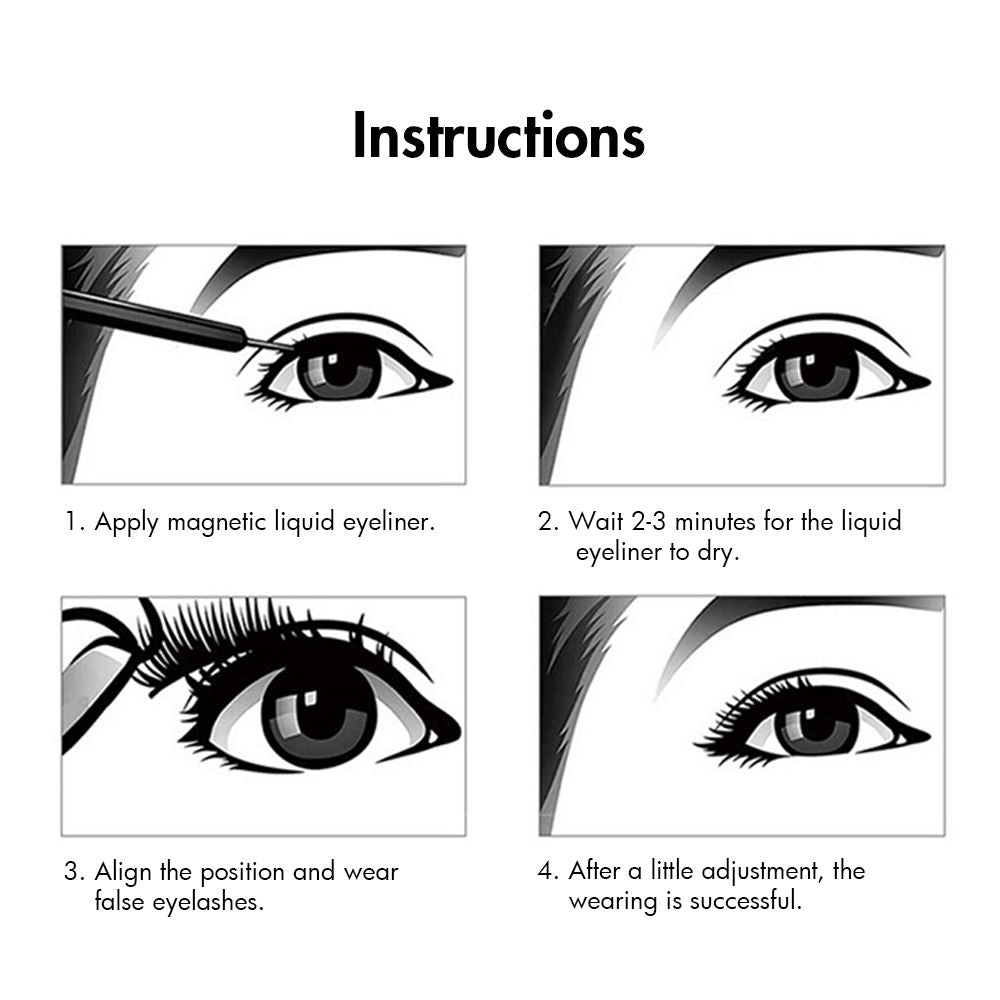 Instructions

1. Apply magnetic liquid eyeliner.

2. Wait 2-3 minutes for the liquid eyeliner to dry.

3. Align the position and wear false eyelashes.

4. After a little adjustment, the wearing is successful.